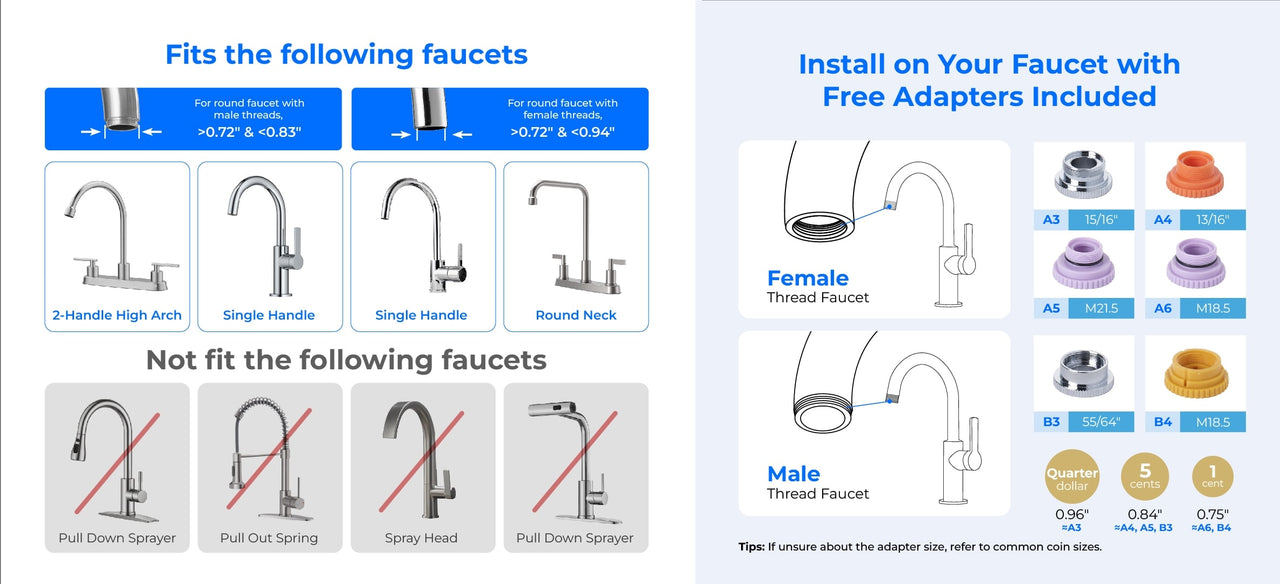 Fits the following faucets

For round faucet with male threads,
>0.72" & <0.83"

For round faucet with female threads,
>0.72" & <0.94"

2-Handle High Arch
Single Handle
Single Handle
Round Neck

Not fit the following faucets

Pull Down Sprayer
Pull Out Spring
Spray Head
Pull Down Sprayer

Install on Your Faucet with Free Adapters Included

Female
Thread Faucet

Male
Thread Faucet

A3 15/16"
A4 13/16"
A5 M21.5
A6 M18.5
B3 55/64"
B4 M18.5

Quarter dollar
0.96"
≈A3

5 cents
0.84"
≈A4, A5, B3

1 cent
0.75"
≈A6, B4

Tips: If unsure about the adapter size, refer to common coin sizes.