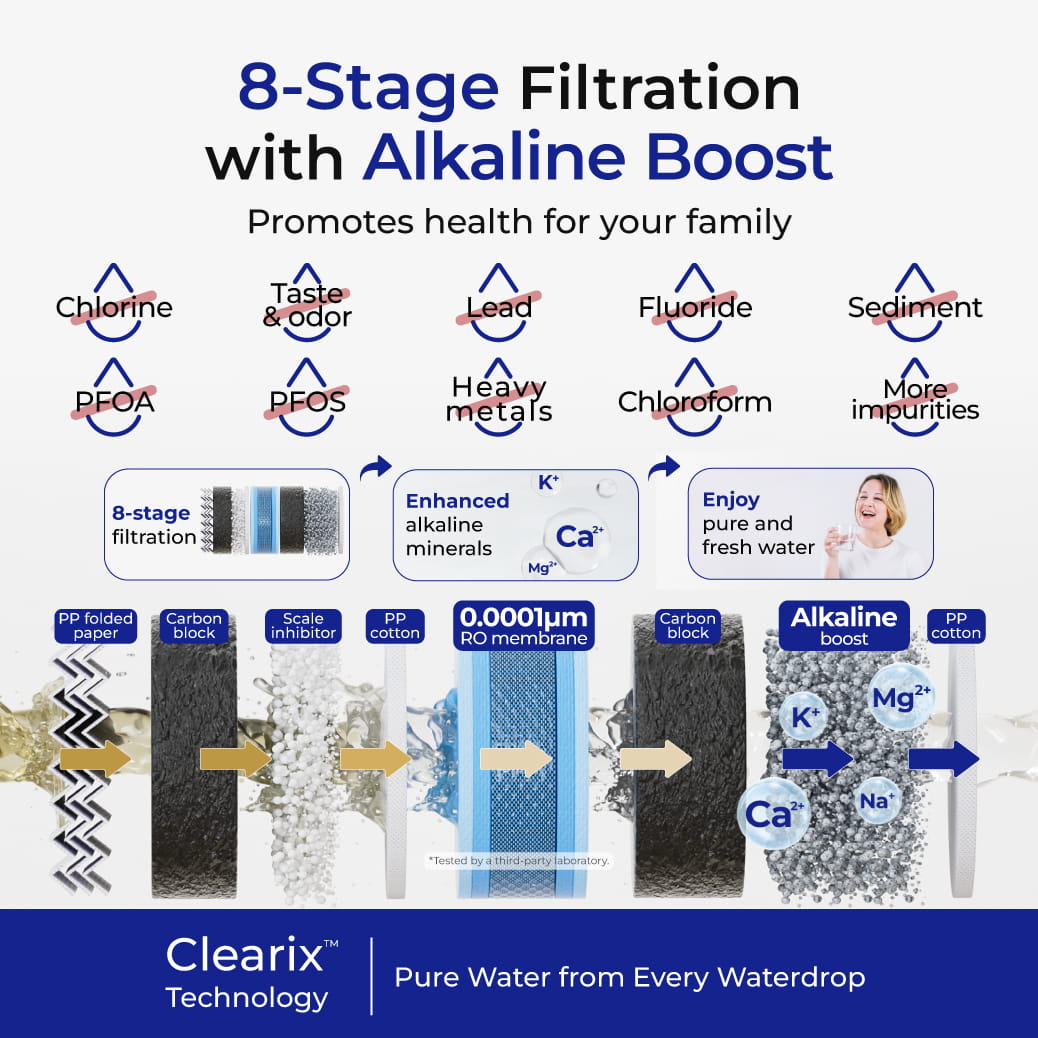 8-Stage Filtration with Alkaline Boost

Promotes health for your family

Chlorine

Taste & odor

Lead

Fluoride

Sediment

PFOA

PFOS

Heavy metals

Chloroform

More impurities

8-stage filtration

Enhanced alkaline minerals

$K^+$

$Ca^{2+}$

$Mg^{2+}$

Enjoy pure and fresh water

PP folded paper

Carbon block

Scale inhibitor

PP cotton

0.0001μm RO membrane

Carbon block

Alkaline boost

PP cotton

$K^+$

$Mg^{2+}$

$Ca^{2+}$

$Na^+$

*Tested by a third-party laboratory.

Clearix™ Technology

Pure Water from Every Waterdrop