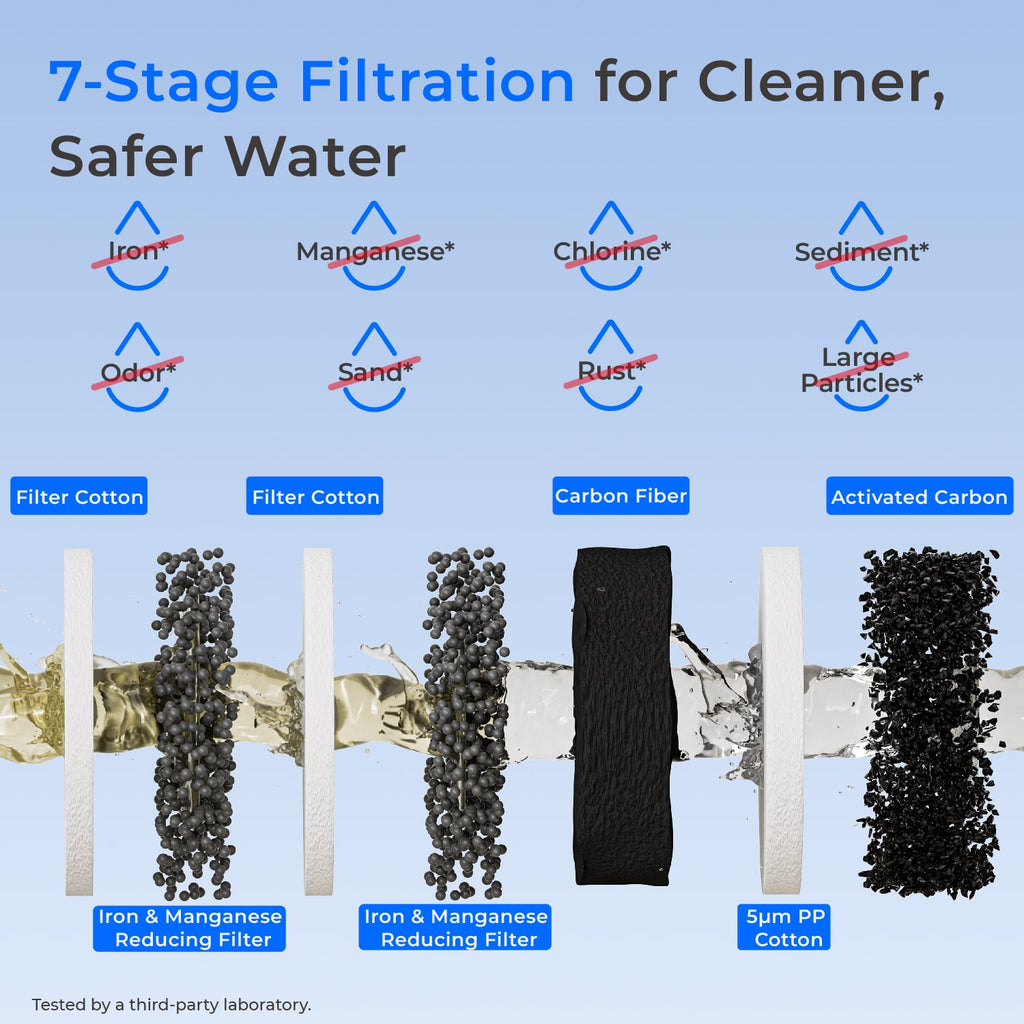 7-Stage Filtration for Cleaner, Safer Water

Iron*

Manganese*

Chlorine*

Sediment*

Odor*

Sand*

Rust*

Large Particles*

Filter Cotton

Filter Cotton

Carbon Fiber

Activated Carbon

Iron & Manganese Reducing Filter

Iron & Manganese Reducing Filter

5μm PP Cotton

Tested by a third-party laboratory.