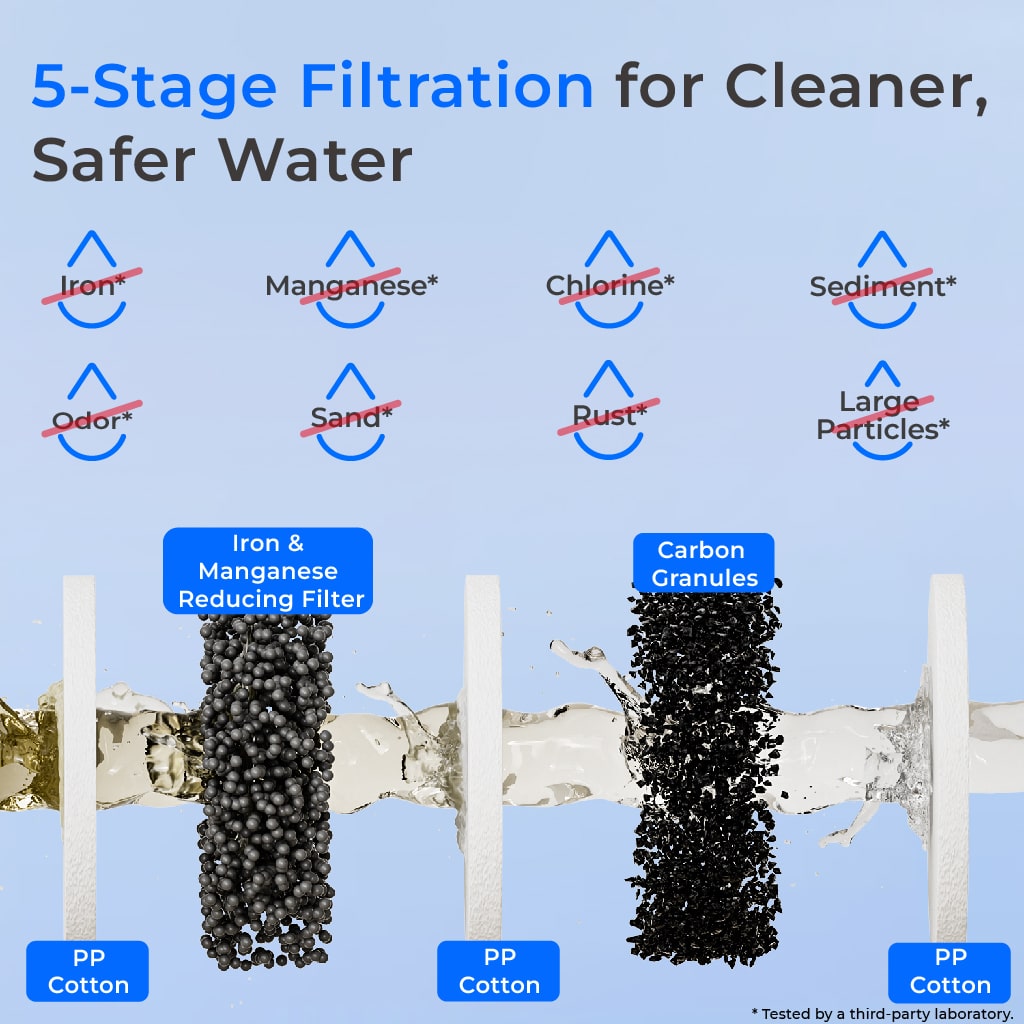 5-Stage Filtration for Cleaner, Safer Water

Iron*

Manganese*

Chlorine*

Sediment*

Odor*

Sand*

Rust*

Large Particles*

Iron & Manganese Reducing Filter

Carbon Granules

PP Cotton

PP Cotton

PP Cotton

* Tested by a third-party laboratory.