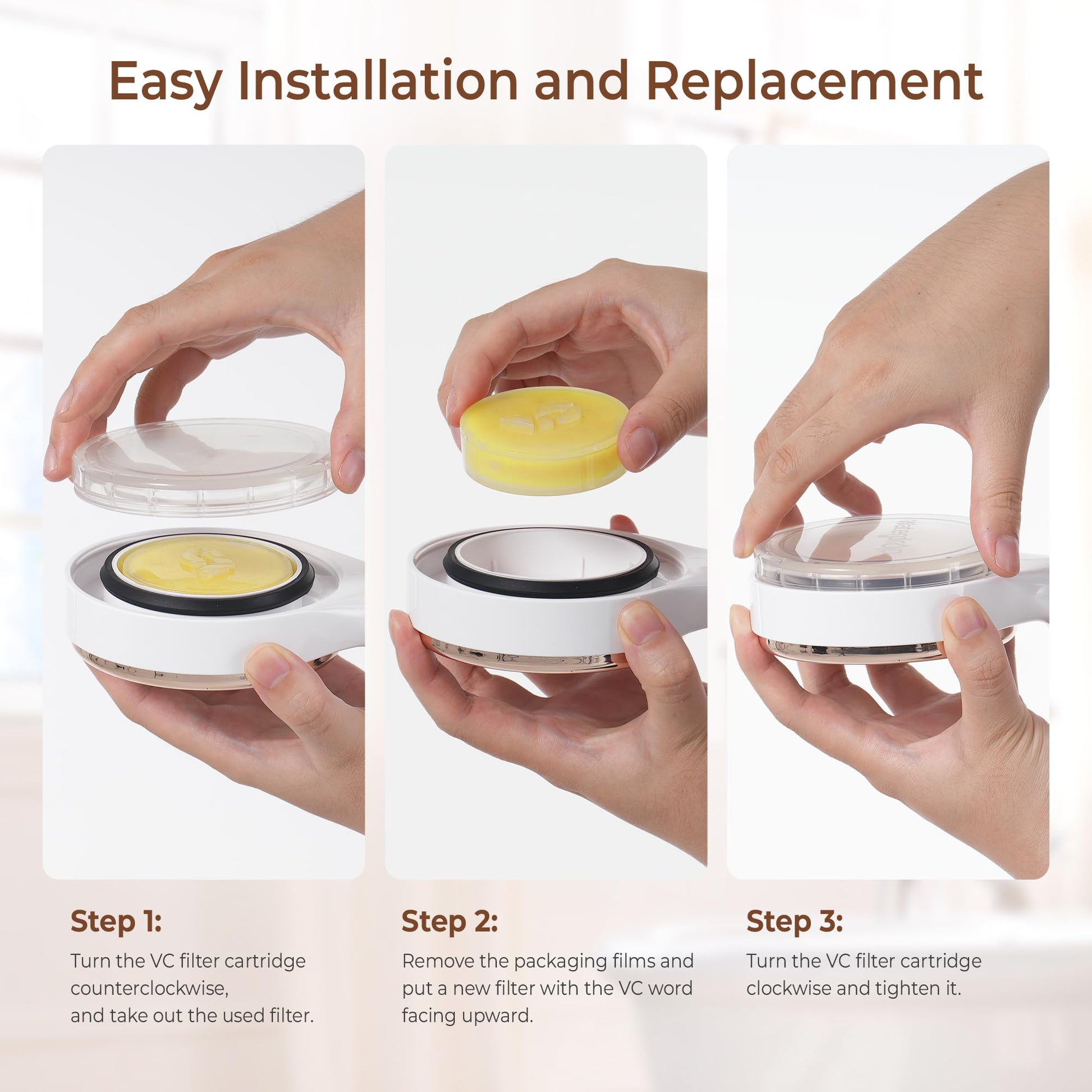 Easy Installation and Replacement

Step 1:
Turn the VC filter cartridge counterclockwise, and take out the used filter.

Step 2:
Remove the packaging films and put a new filter with the VC word facing upward.

Step 3:
Turn the VC filter cartridge clockwise and tighten it.