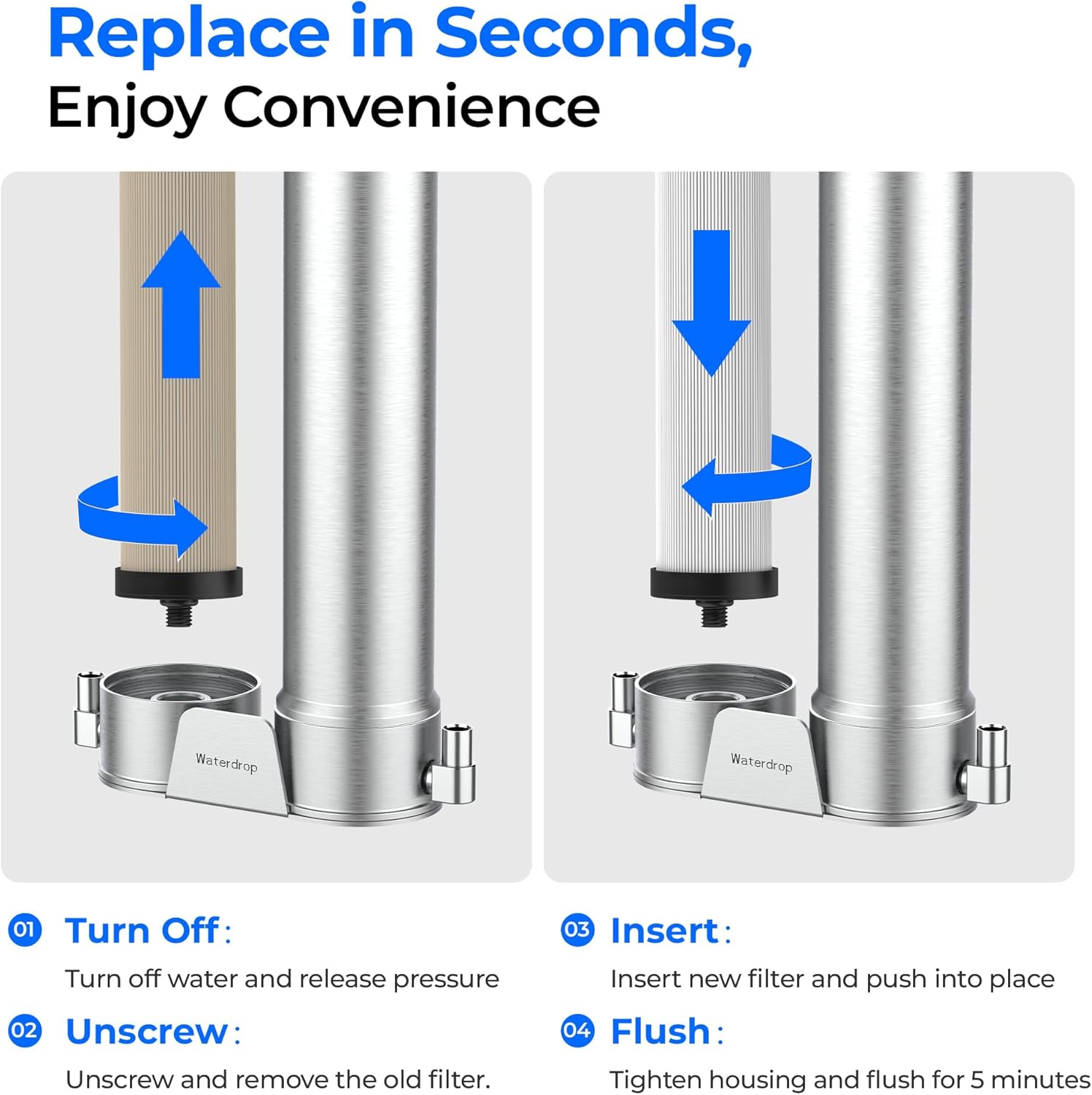 Replace in Seconds,
Enjoy Convenience

Waterdrop

Waterdrop

01 Turn Off:
Turn off water and release pressure

02 Unscrew:
Unscrew and remove the old filter.

03 Insert:
Insert new filter and push into place

04 Flush:
Tighten housing and flush for 5 minutes