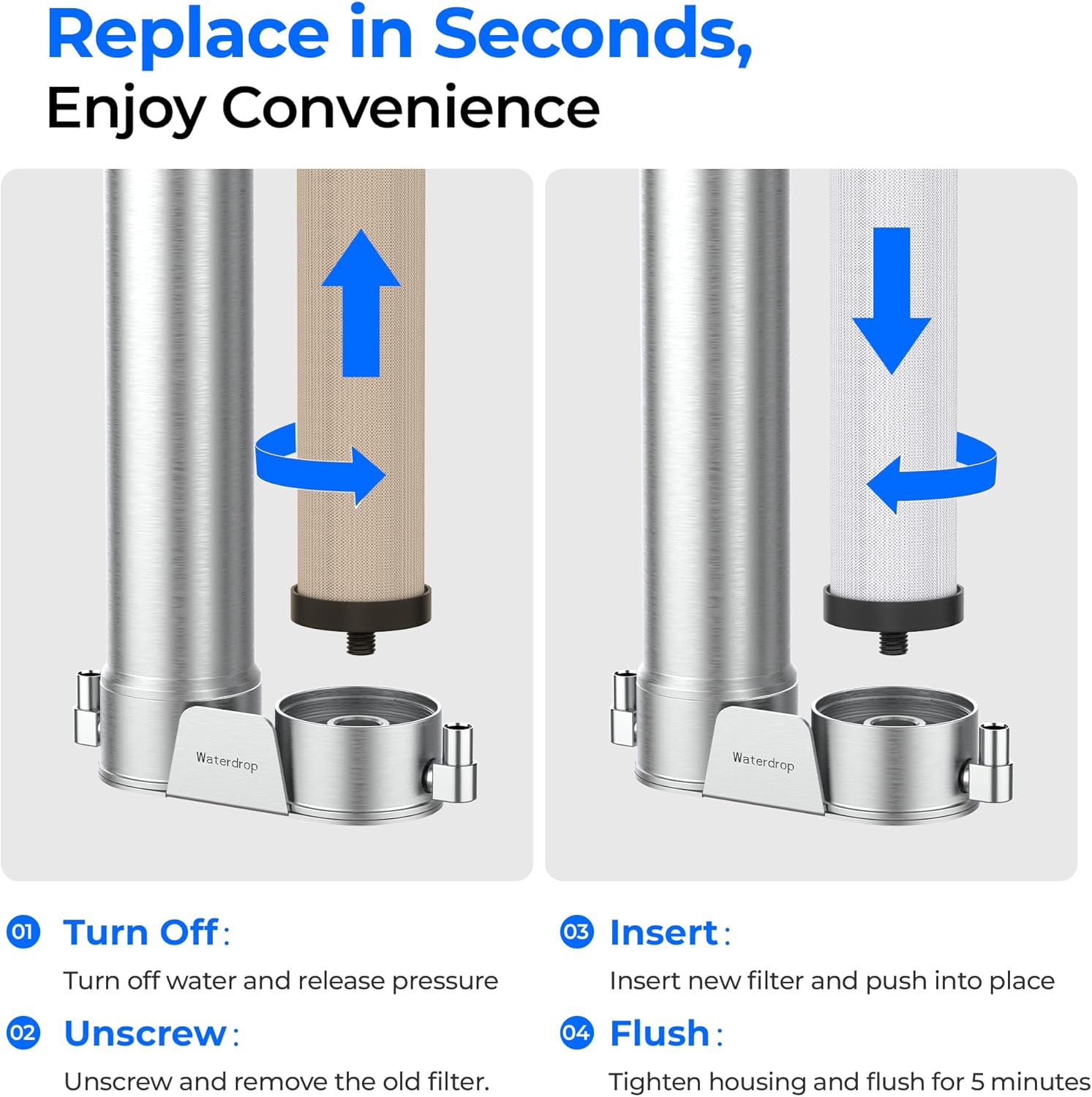 Replace in Seconds,
Enjoy Convenience

Waterdrop

Waterdrop

01 Turn Off:
Turn off water and release pressure

02 Unscrew:
Unscrew and remove the old filter.

03 Insert:
Insert new filter and push into place

04 Flush:
Tighten housing and flush for 5 minutes