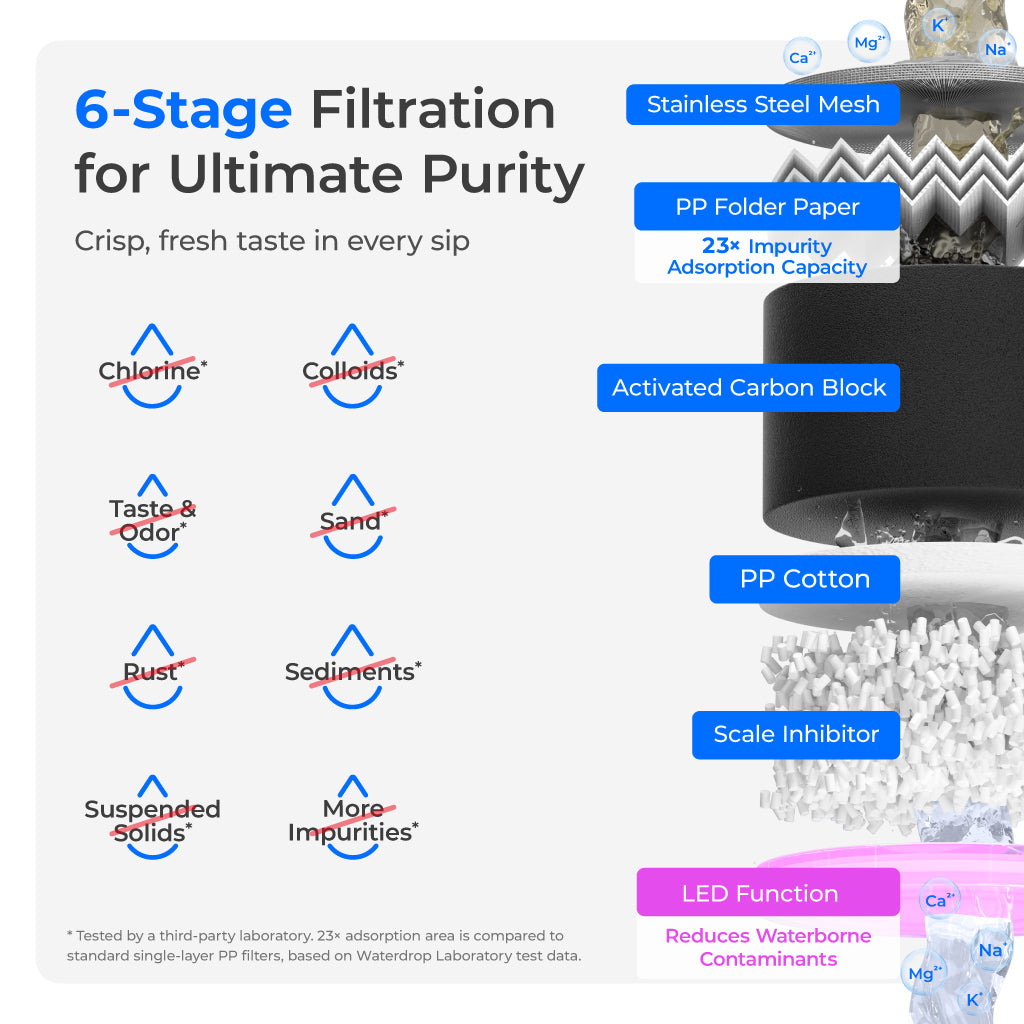 6-Stage Filtration for Ultimate Purity

Crisp, fresh taste in every sip

Chlorine*

Colloids*

Taste & Odor*

Sand*

Rust*

Sediments*

Suspended Solids*

More Impurities*

* Tested by a third-party laboratory. 23× adsorption area is compared to standard single-layer PP filters, based on Waterdrop Laboratory test data.

$Ca^{2+}$ $Mg^{2+}$ $K^{+}$ $Na^{+}$

Stainless Steel Mesh

PP Folder Paper

23× Impurity Adsorption Capacity

Activated Carbon Block

PP Cotton

Scale Inhibitor

LED Function

Reduces Waterborne Contaminants

$Ca^{2+}$ $Na^{+}$ $Mg^{2+}$ $K^{+}$