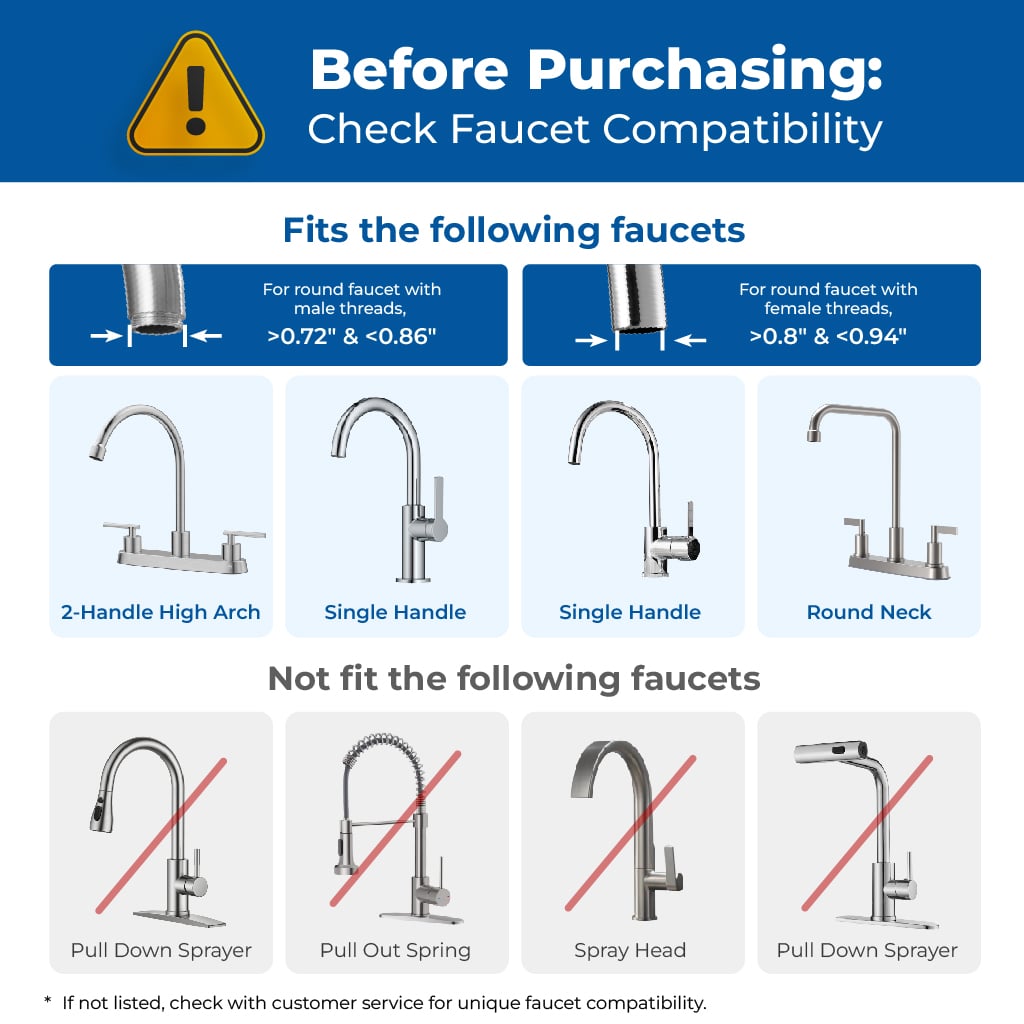 Before Purchasing:
Check Faucet Compatibility

Fits the following faucets

For round faucet with male threads, >0.72" & <0.86"

For round faucet with female threads, >0.8" & <0.94"

2-Handle High Arch

Single Handle

Single Handle

Round Neck

Not fit the following faucets

Pull Down Sprayer

Pull Out Spring

Spray Head

Pull Down Sprayer

* If not listed, check with customer service for unique faucet compatibility.