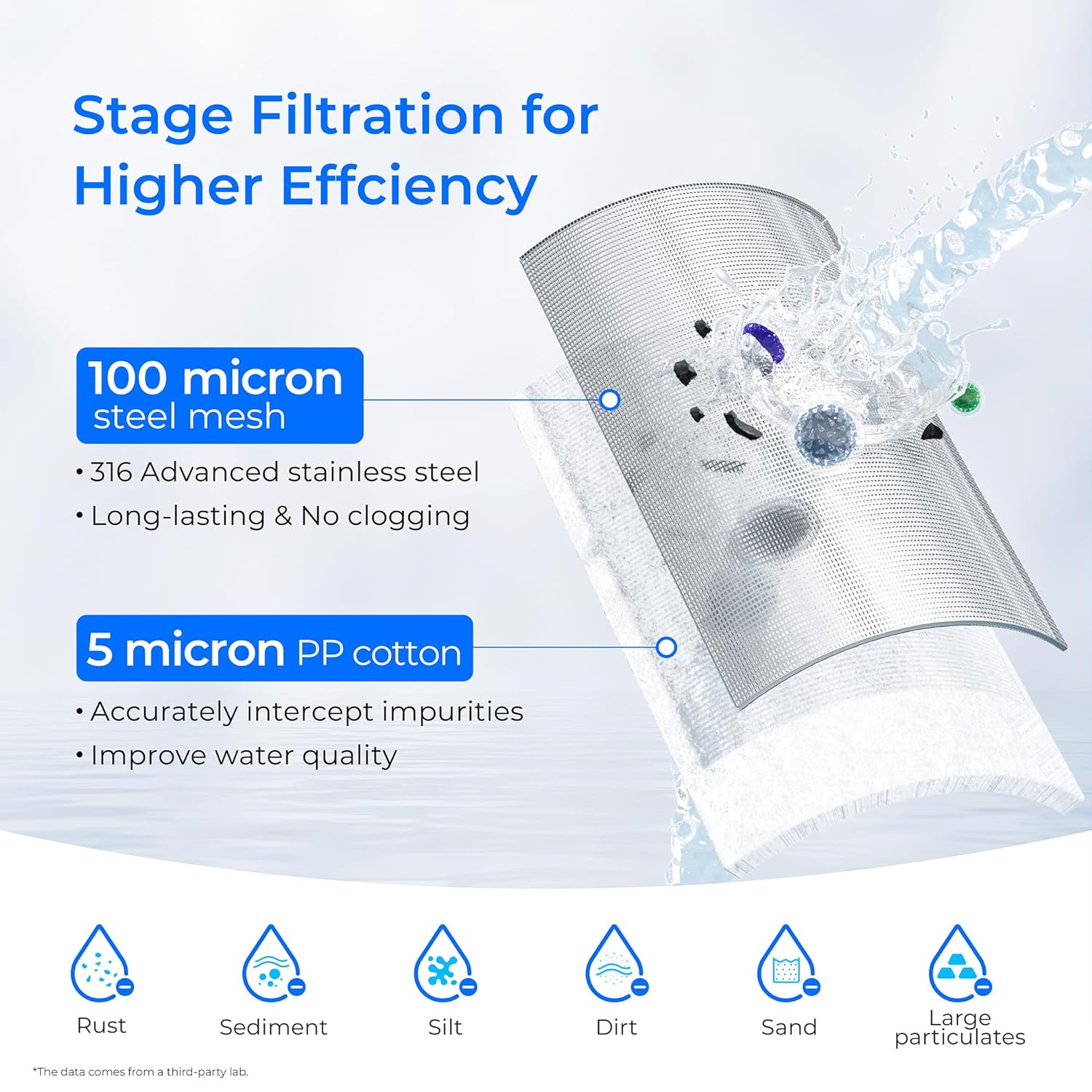 Stage Filtration for Higher Effciency

100 micron steel mesh

• 316 Advanced stainless steel

• Long-lasting & No clogging

5 micron PP cotton

• Accurately intercept impurities

• Improve water quality

Rust

Sediment

Silt

Dirt

Sand

Large particulates

*The data comes from a third-party lab.