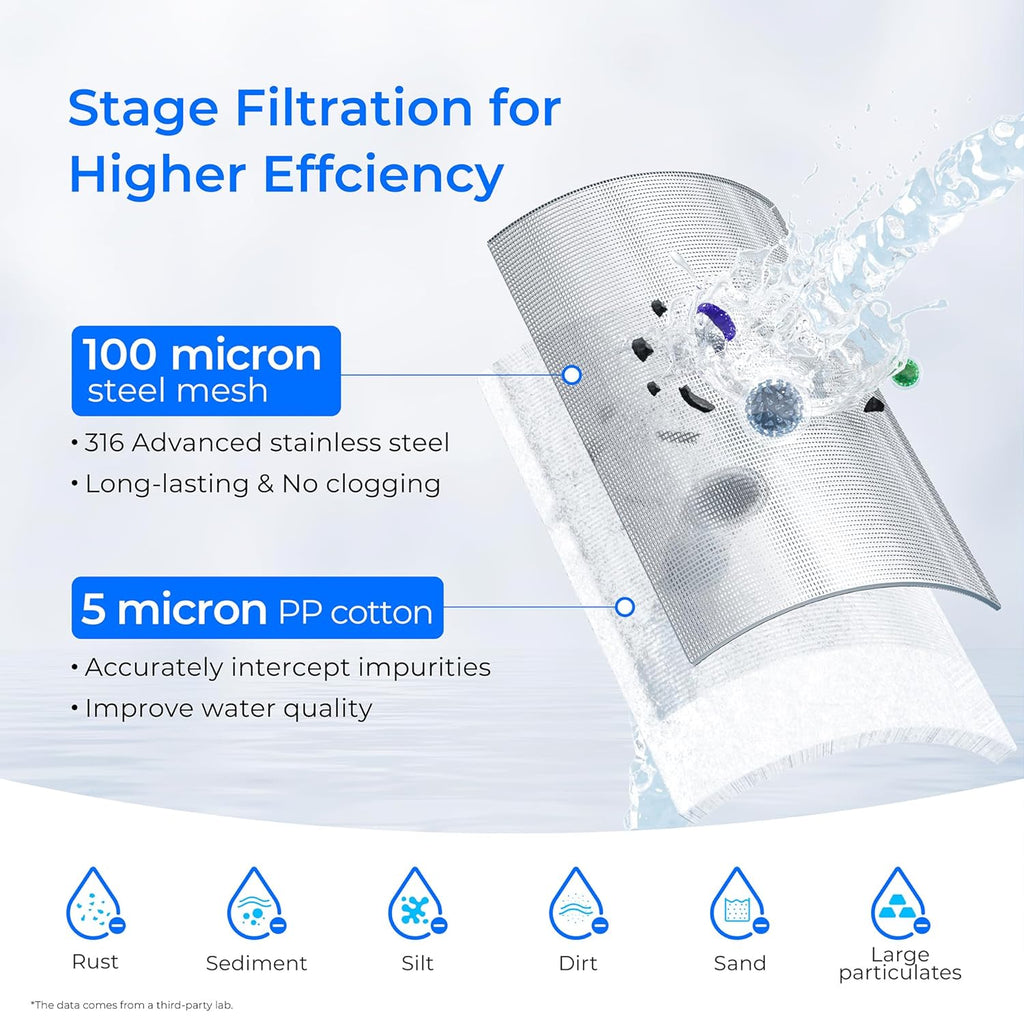 Stage Filtration for Higher Effciency

100 micron steel mesh

• 316 Advanced stainless steel
• Long-lasting & No clogging

5 micron PP cotton

• Accurately intercept impurities
• Improve water quality

Rust

Sediment

Silt

Dirt

Sand

Large particulates

*The data comes from a third-party lab.