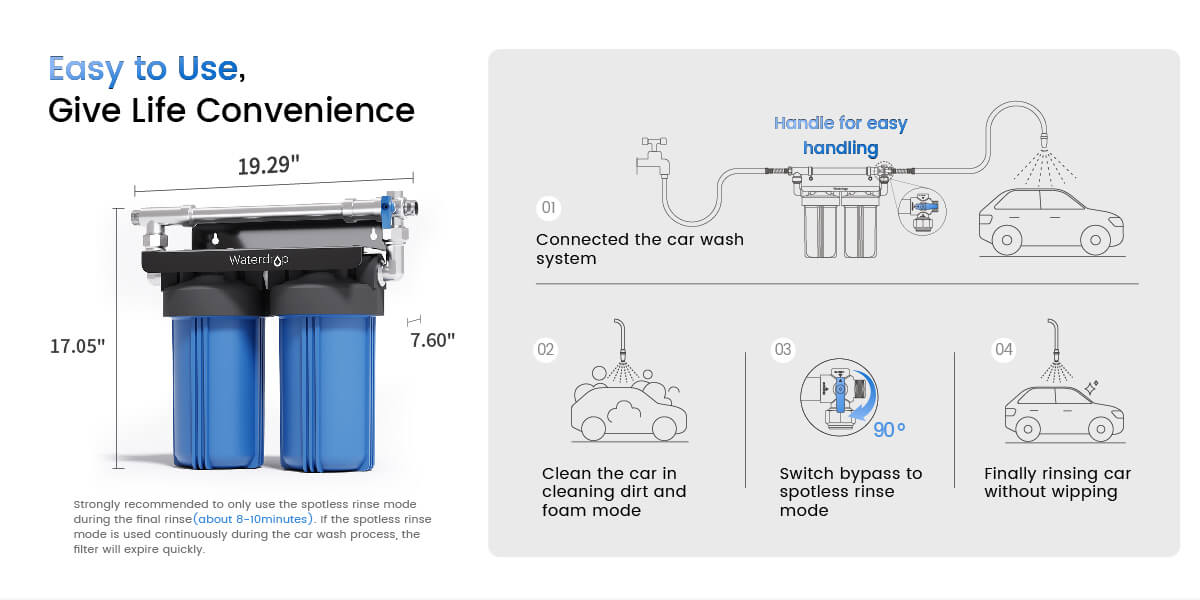 Easy to Use,
Give Life Convenience

19.29"

Waterdrop

17.05"

7.60"

Strongly recommended to only use the spotless rinse mode during the final rinse(about 8-10minutes). If the spotless rinse mode is used continuously during the car wash process, the filter will expire quickly.

Handle for easy handling

01

Connected the car wash system

02

Clean the car in cleaning dirt and foam mode

03

90°

Switch bypass to spotless rinse mode

04

Finally rinsing car without wipping