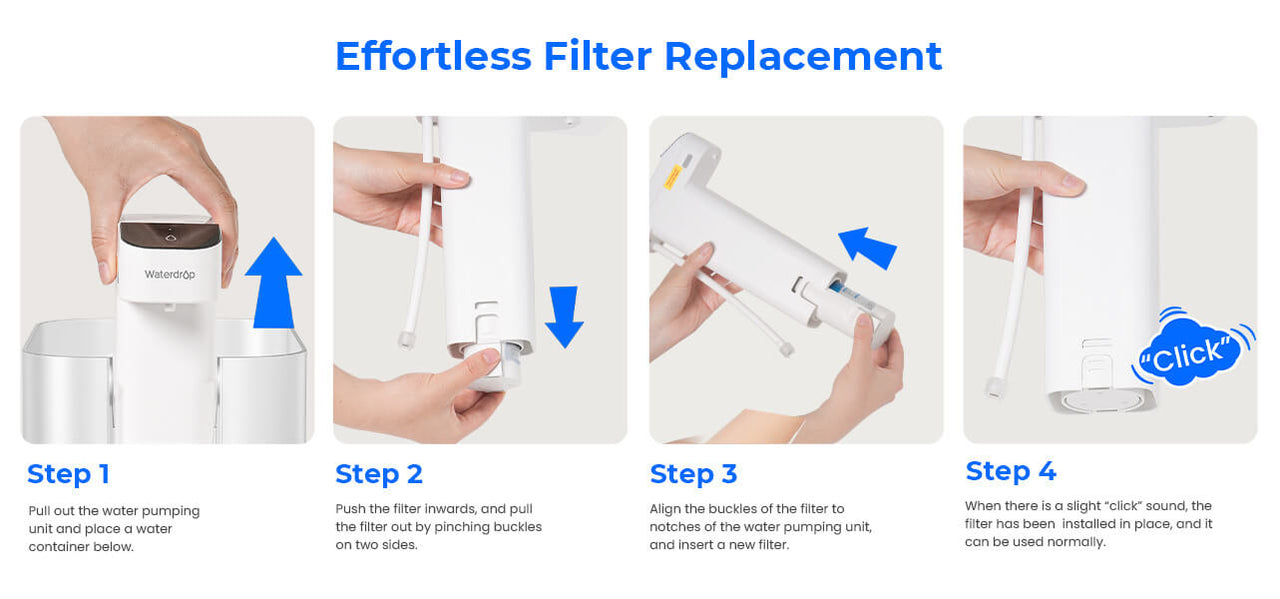 Effortless Filter Replacement

Waterdrop

Step 1

Pull out the water pumping unit and place a water container below.

Step 2

Push the filter inwards, and pull the filter out by pinching buckles on two sides.

Step 3

Align the buckles of the filter to notches of the water pumping unit, and insert a new filter.

"Click"

Step 4

When there is a slight "click" sound, the filter has been installed in place, and it can be used normally.